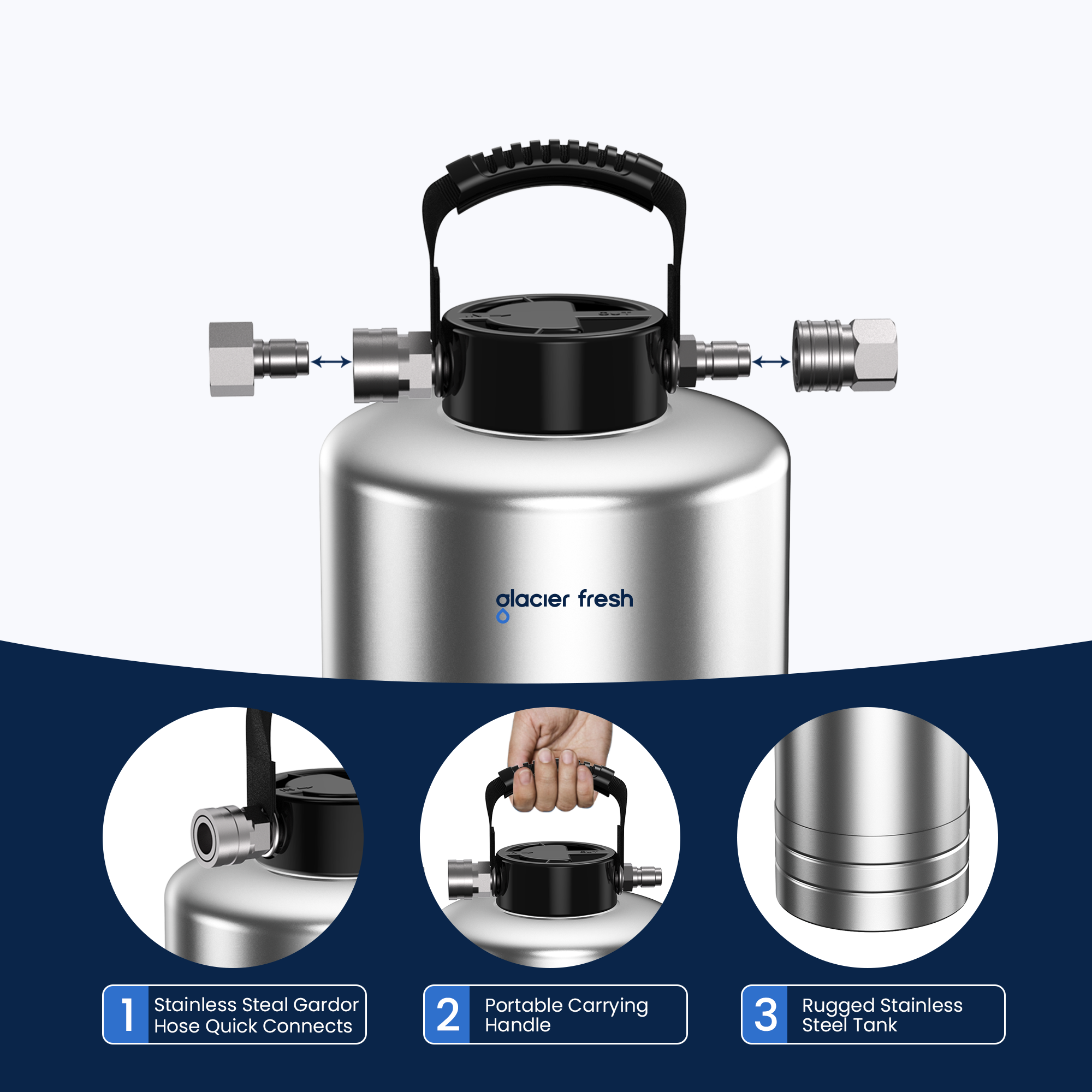 glacier fresh

1 Stainless Steal Gardor Hose Quick Connects

2 Portable Carrying Handle

3 Rugged Stainless Steel Tank